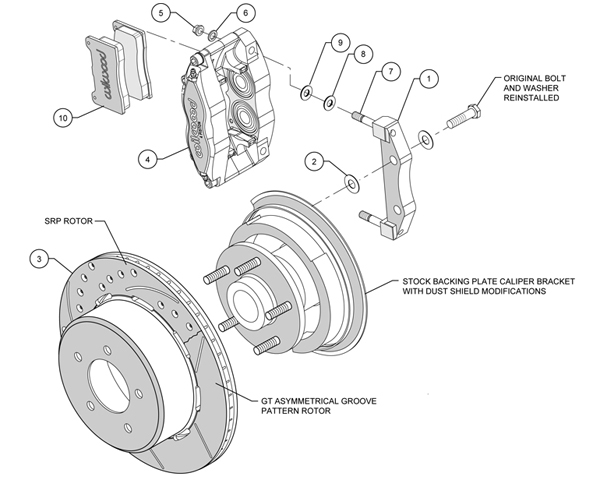 5
6
9
8
7
1
ORIGINAL BOLT AND WASHER REINSTALLED
wilwood
10
wilwood
4
2
SRP ROTOR
3
STOCK BACKING PLATE CALIPER BRACKET WITH DUST SHIELD MODIFICATIONS
GT ASYMMETRICAL GROOVE PATTERN ROTOR